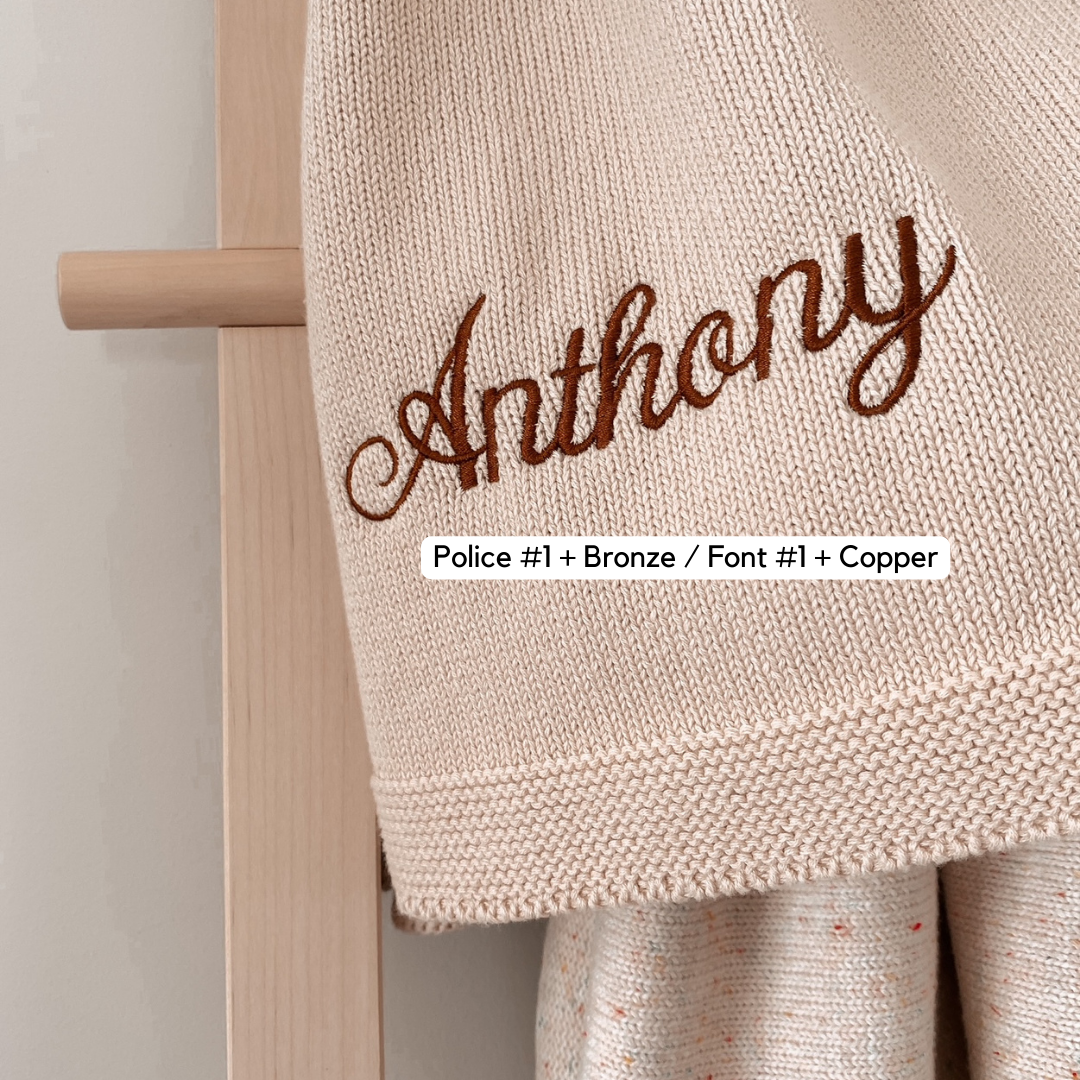 Anthony

Police #1 + Bronze / Font #1 + Copper