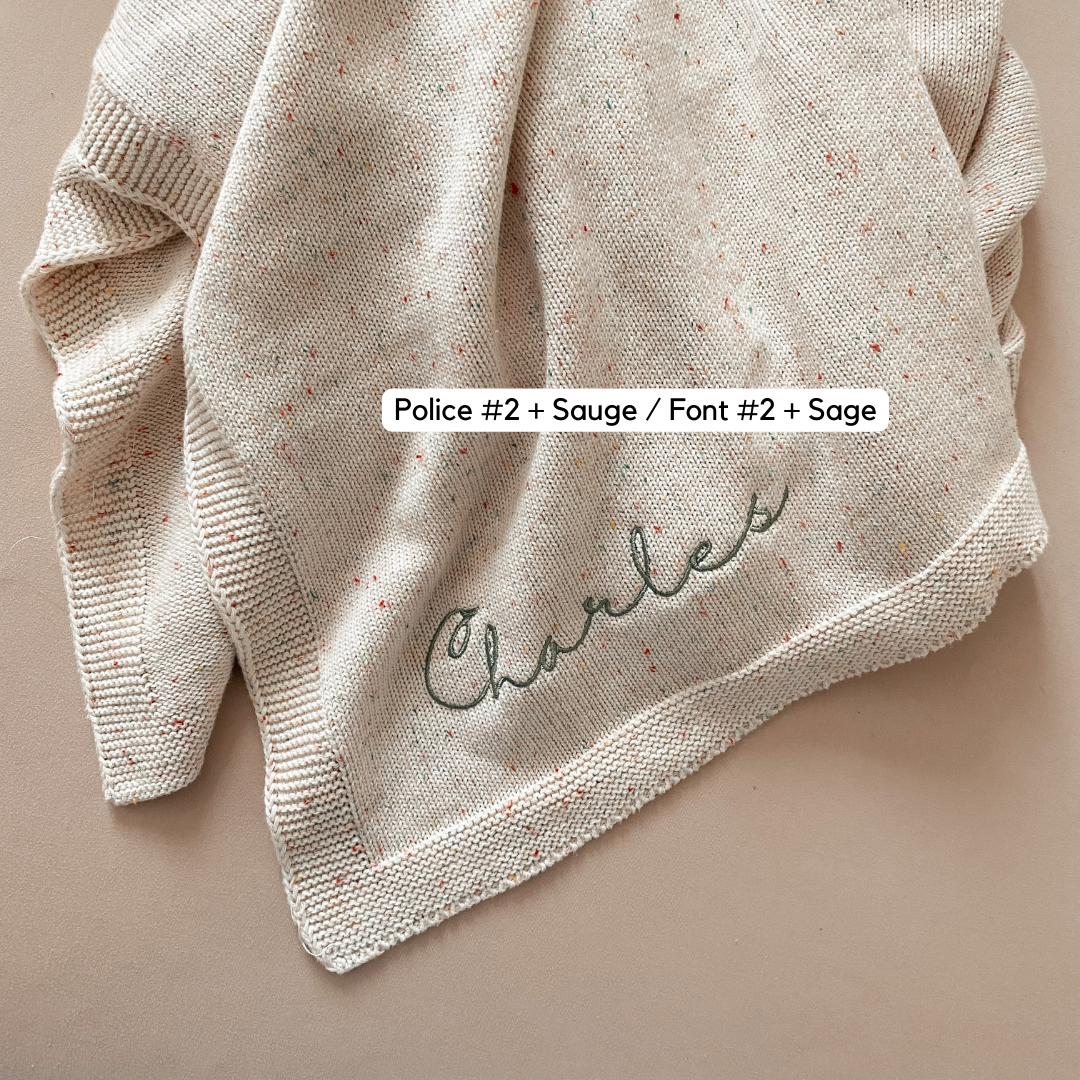 Police #2 + Sauge / Font #2 + Sage

Charles