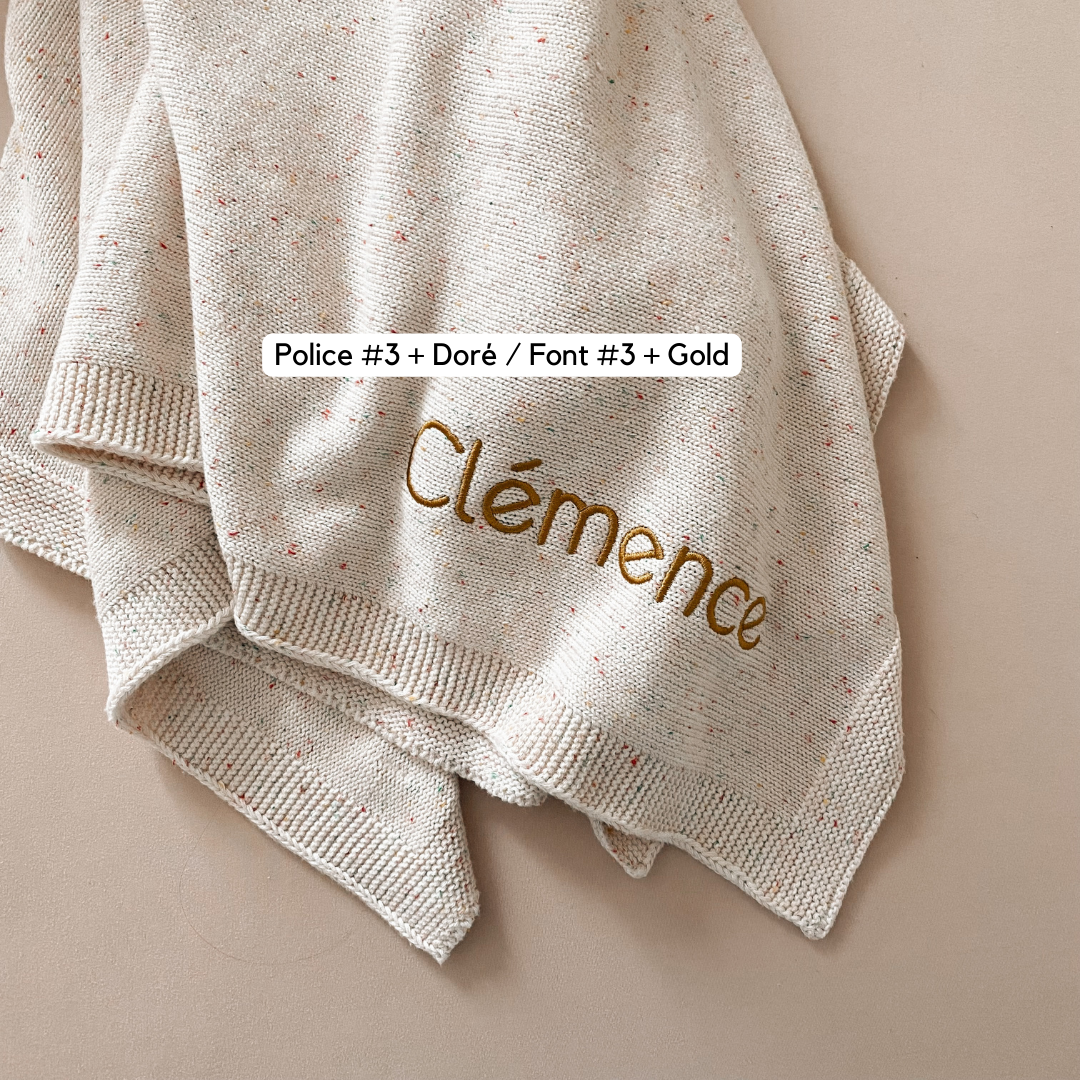 Police #3 + Doré / Font #3 + Gold

Clémence